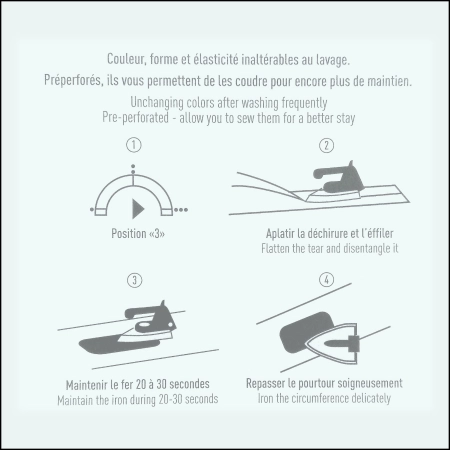 Couleur, forme et élasticité inaltérables au lavage.

Préperforés, ils vous permettent de les coudre pour encore plus de maintien.

Unchanging colors after washing frequently
Pre-perforated - allow you to sew them for a better stay

①

Position «3»

②

Aplatir la déchirure et l'éffiler
Flatten the tear and disentangle it

③

Maintenir le fer 20 à 30 secondes
Maintain the iron during 20-30 seconds

④

Repasser le pourtour soigneusement
Iron the circumference delicately